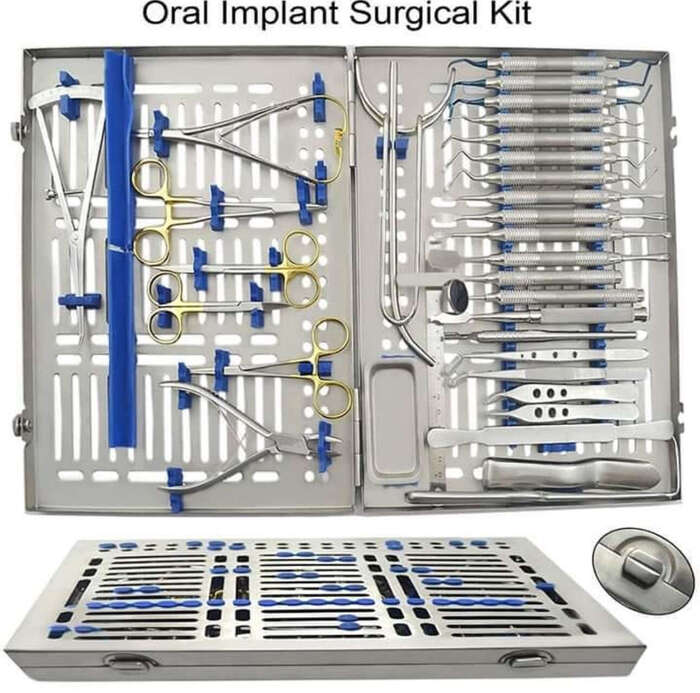 Oral Implant Surgical Kit