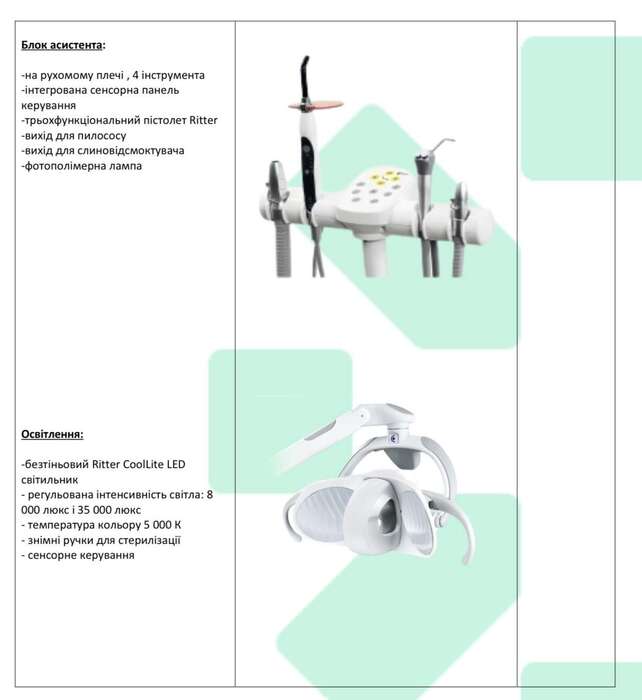 **Блок асистента:**

-на рухомому плечі , 4 інструмента
-інтегрована сенсорна панель керування
-трьохфункціональний пістолет Ritter
-вихід для пилососу
-вихід для слиновідсмоктувача
-фотополімерна лампа

**Освітлення:**

-безтіньовий Ritter CoolLite LED світильник
- регульована інтенсивність світла: 8 000 люкс і 35 000 люкс
- температура кольору 5 000 К
- знімні ручки для стерилізації
- сенсорне керування